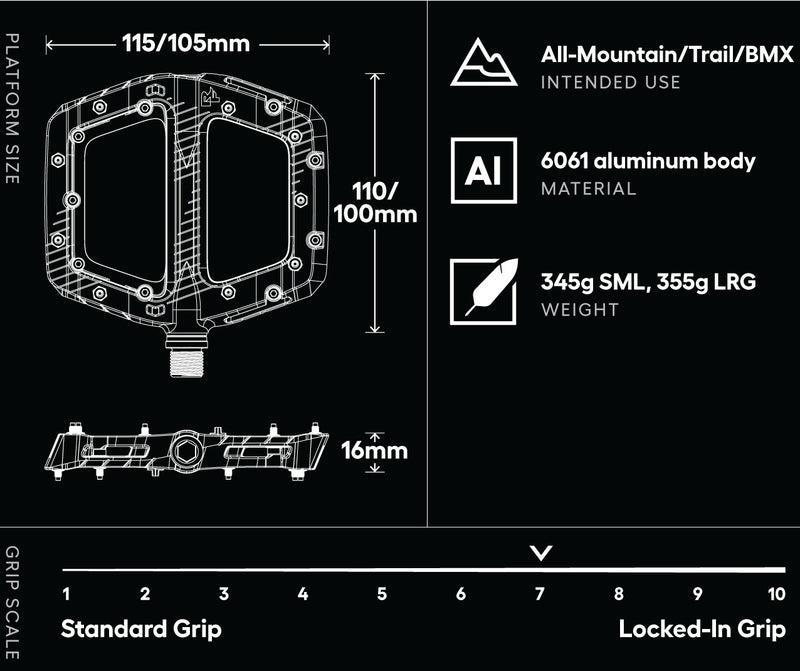 PLATFORM SIZE

115/105mm

110/
100mm

16mm

All-Mountain/Trail/BMX
INTENDED USE

Al

6061 aluminum body
MATERIAL

345g SML, 355g LRG
WEIGHT

GRIP SCALE

1 2 3 4 5 6 7 8 9 10

Standard Grip

Locked-In Grip