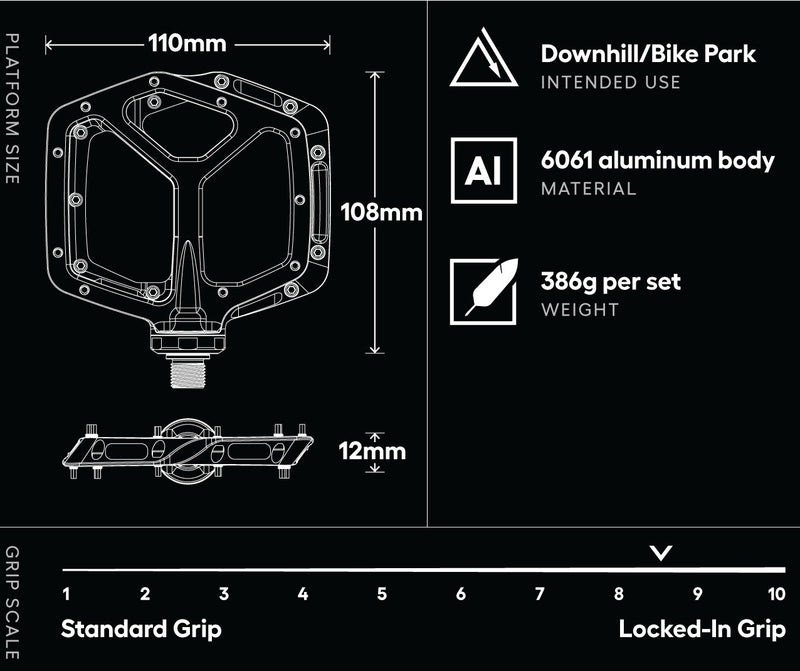 PLATFORM SIZE

110mm

108mm

12mm

Downhill/Bike Park
INTENDED USE

Al

6061 aluminum body
MATERIAL

386g per set
WEIGHT

GRIP SCALE

1 2 3 4 5 6 7 8 9 10

Standard Grip

Locked-In Grip